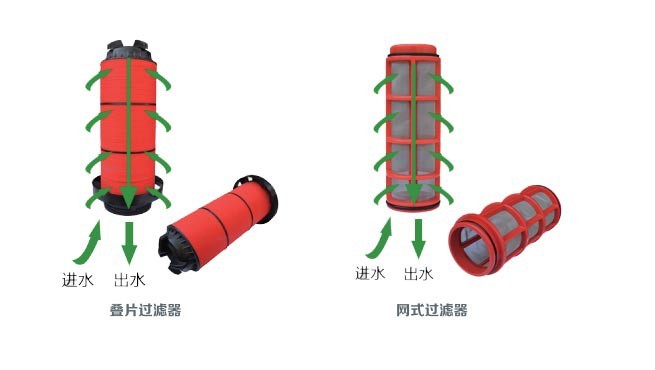 进水 出水

叠片过滤器

进水 出水

网式过滤器